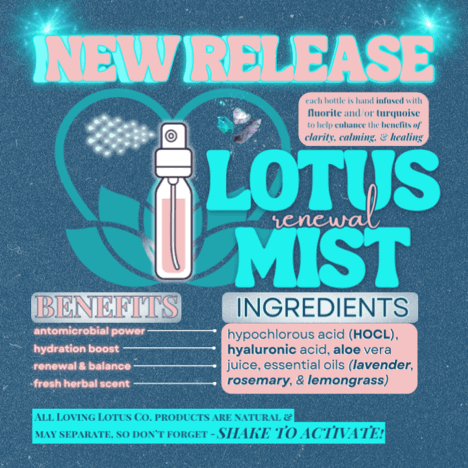 NEW RELEASE

each bottle is hand infused with fluorite and/or turquoise to help enhance the benefits of clarity, calming, & healing

LOTUS
renewal
MIST

BENEFITS

antomicrobial power
hydration boost
renewal & balance
fresh herbal scent

INGREDIENTS

hypochlorous acid (HOCL), hyaluronic acid, aloe vera juice, essential oils (lavender, rosemary, & lemongrass)

ALL LOVING LOTUS CO. PRODUCTS ARE NATURAL & MAY SEPARATE, SO DON'T FORGET - SHAKE TO ACTIVATE!